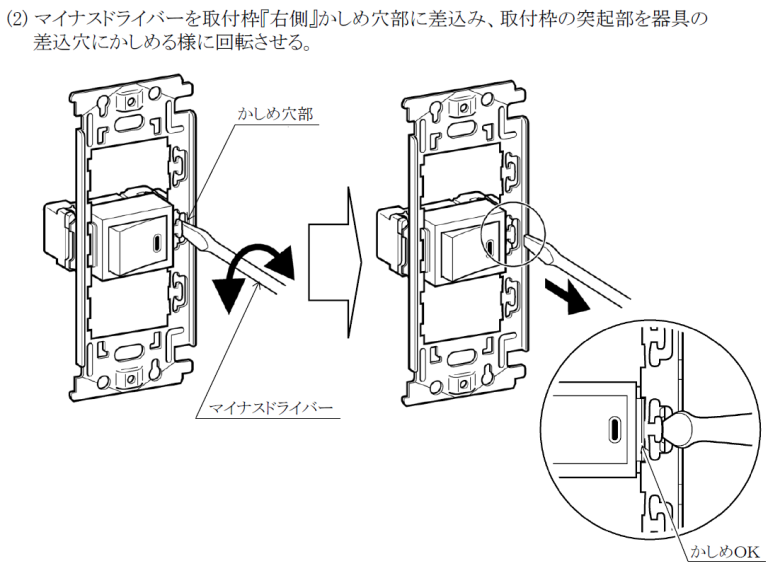 (2) マイナスドライバーを取付枠『右側』かしめ穴部に差込み、取付枠の突起部を器具の差込穴にかしめる様に回転させる。

かしめ穴部

マイナスドライバー

かしめOK