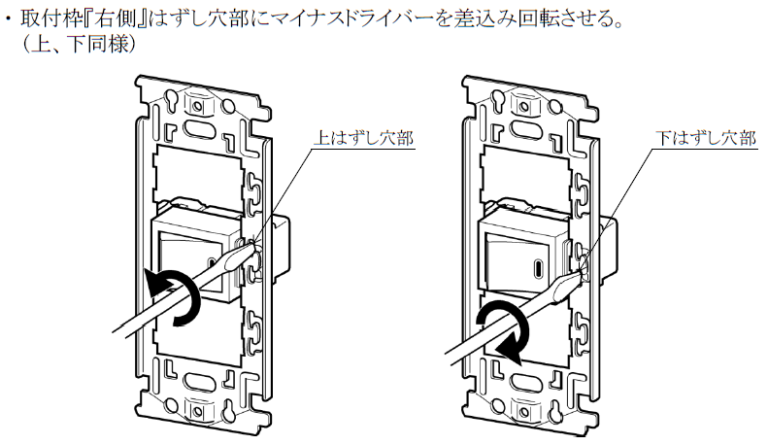 ・取付枠『右側』はずし穴部にマイナスドライバーを差込み回転させる。
（上、下同様）

上はずし穴部

下はずし穴部